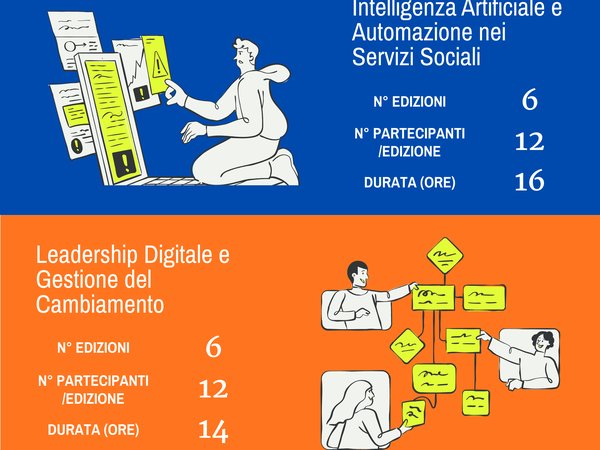 Intelligenza Artificiale e Automazione nei Servizi Sociali

N° EDIZIONI 6

N° PARTECIPANTI /EDIZIONE 12

DURATA (ORE) 16

Leadership Digitale e Gestione del Cambiamento

N° EDIZIONI 6

N° PARTECIPANTI /EDIZIONE 12

DURATA (ORE) 14